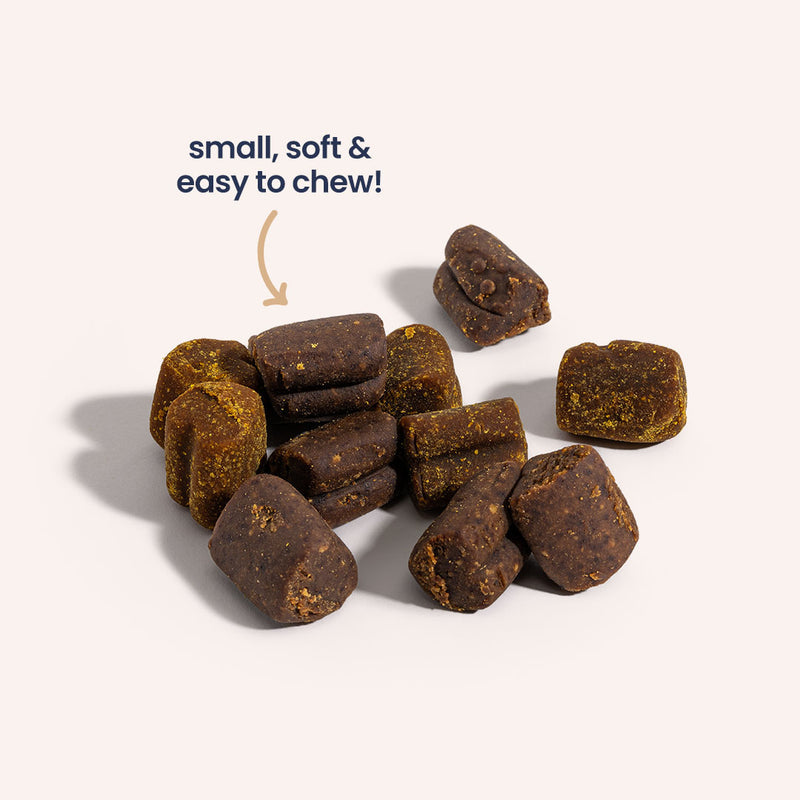 small, soft &
easy to chew!