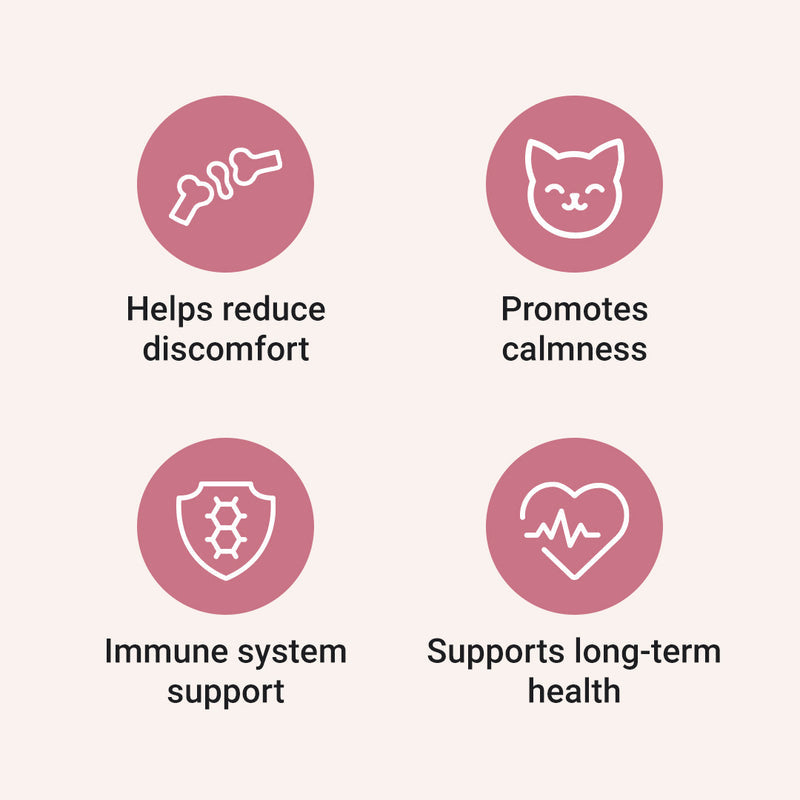 Helps reduce discomfort

Promotes calmness

Immune system support

Supports long-term health