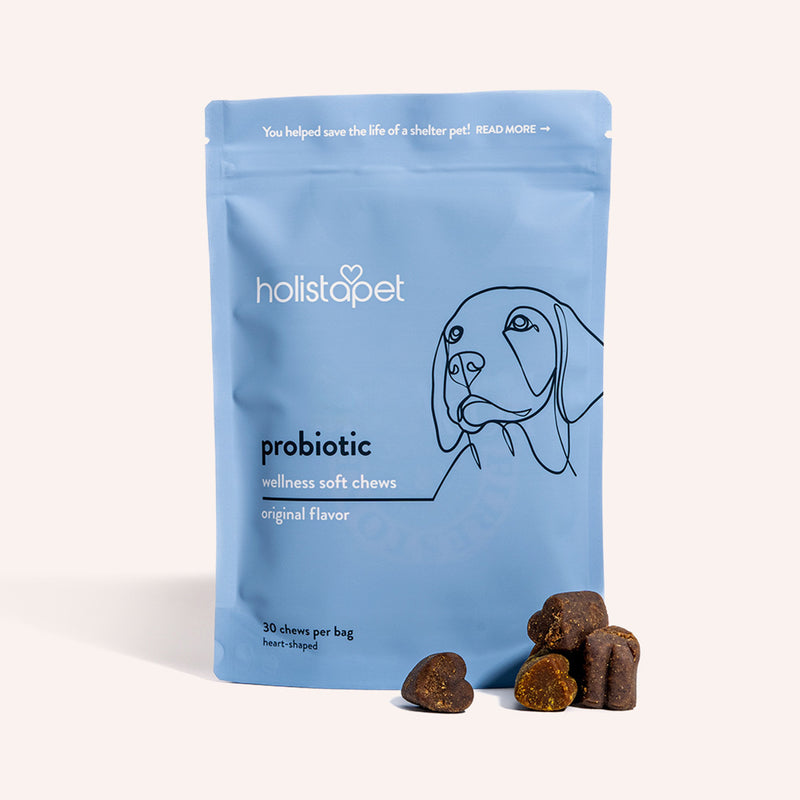 You helped save the life of a shelter pet! READ MORE →

holistapet

probiotic

wellness soft chews

original flavor

30 chews per bag
heart-shaped